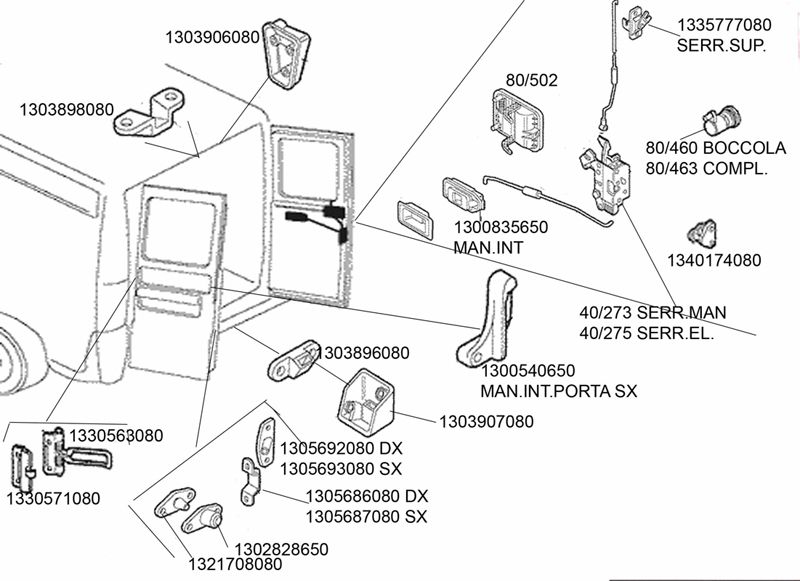 1303906080

1303898080

1335777080
SERR.SUP.

80/502

80/460 BOCCOLA
80/463 COMPL.

1300835650
MAN.INT

1340174080

40/273 SERR.MAN
40/275 SERR.EL.

1303896080

1300540650
MAN.INT.PORTA SX

1303907080

1330563080

1330571080

1305692080 DX
1305693080 SX

1305686080 DX
1305687080 SX

1302828650

1321708080