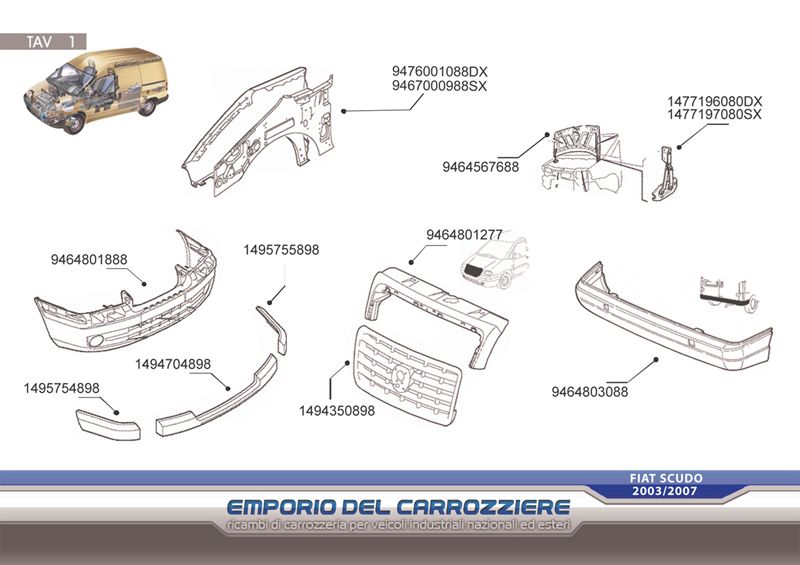 TAV 1

9476001088DX
9467000988SX

1477196080DX
1477197080SX

9464567688

9464801888

1495755898

9464801277

1494704898

1495754898

1494350898

9464803088

FIAT SCUDO
2003/2007

EMPORIO DEL CARROZZIERE
ricambi di carrozzeria per veicoli industriali nazionali ed esteri