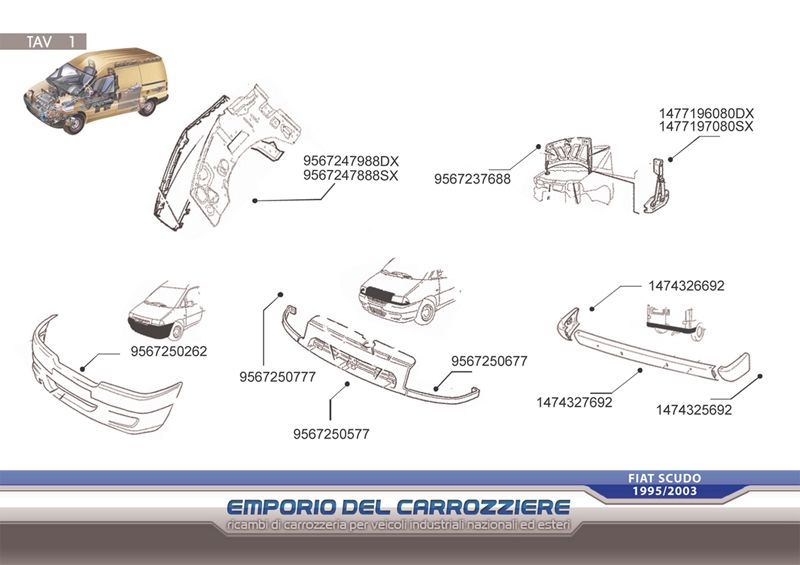 TAV 1

9567247988DX
9567247888SX

9567237688

1477196080DX
1477197080SX

9567250262

9567250777

9567250577

9567250677

1474326692

1474327692

1474325692

FIAT SCUDO
1995/2003

EMPORIO DEL CARROZZIERE
ricambi di carrozzeria per veicoli industriali nazionali ed esteri