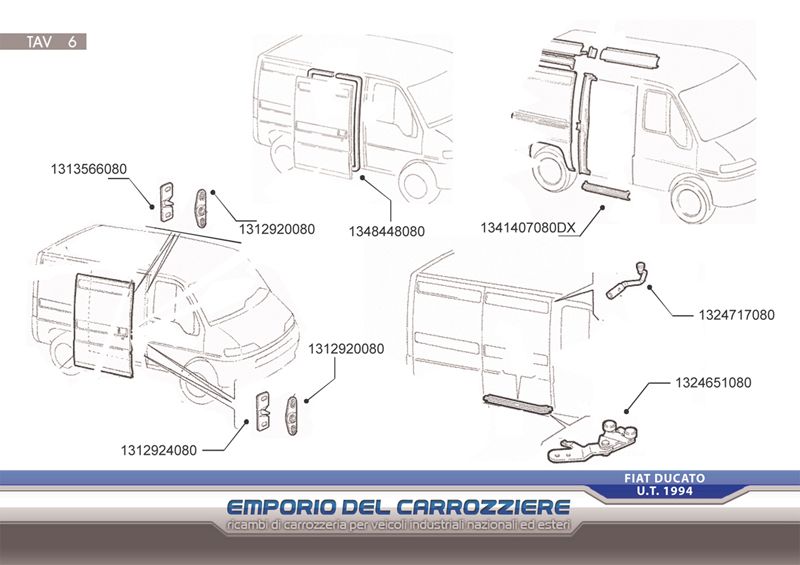 TAV 6

1313566080

1312920080

1348448080

1341407080DX

1324717080

1312920080

1324651080

1312924080

FIAT DUCATO
U.T. 1994

EMPORIO DEL CARROZZIERE
ricambi di carrozzeria per veicoli industriali nazionali ed esteri