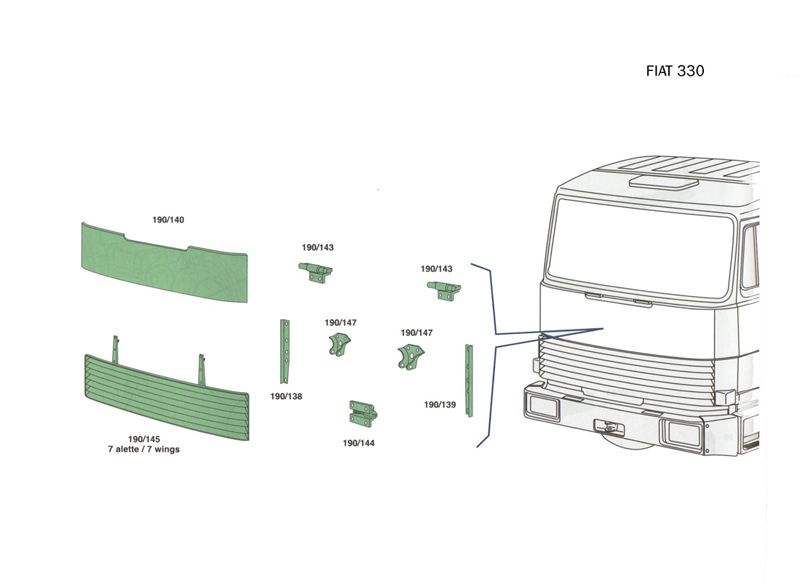 FIAT 330

190/140

190/143

190/143

190/147

190/147

190/138

190/139

190/144

190/145
7 alette / 7 wings