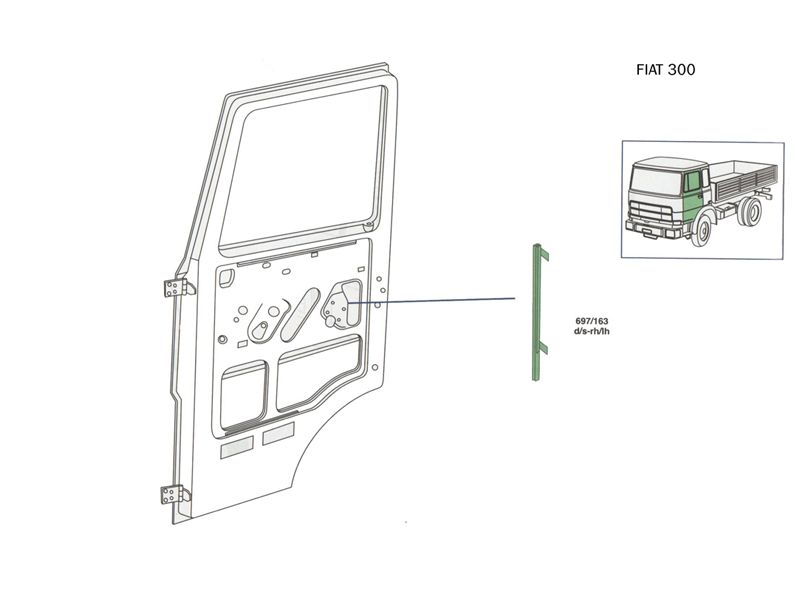 FIAT 300

697/163
d/s-rh/lh