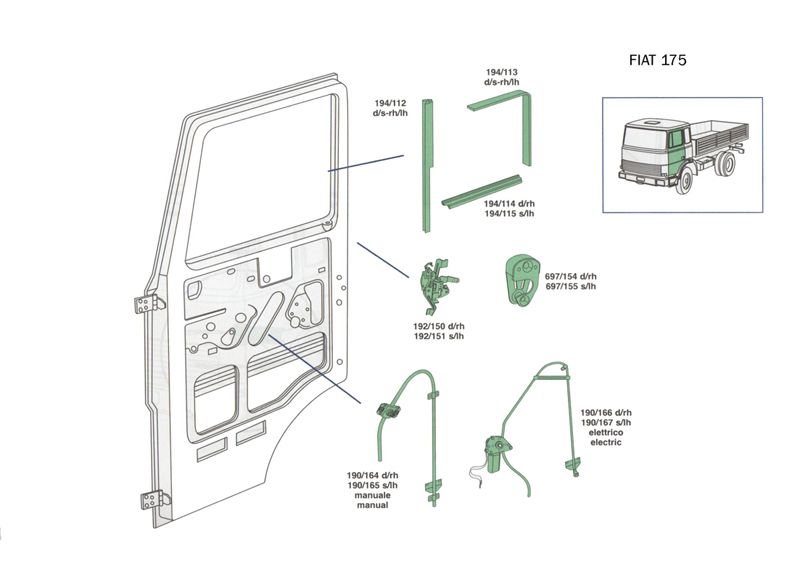 FIAT 175

194/113
d/s-rh/lh

194/112
d/s-rh/lh

194/114 d/rh
194/115 s/lh

697/154 d/rh
697/155 s/lh

192/150 d/rh
192/151 s/lh

190/166 d/rh
190/167 s/lh
elettrico
electric

190/164 d/rh
190/165 s/lh
manuale
manual