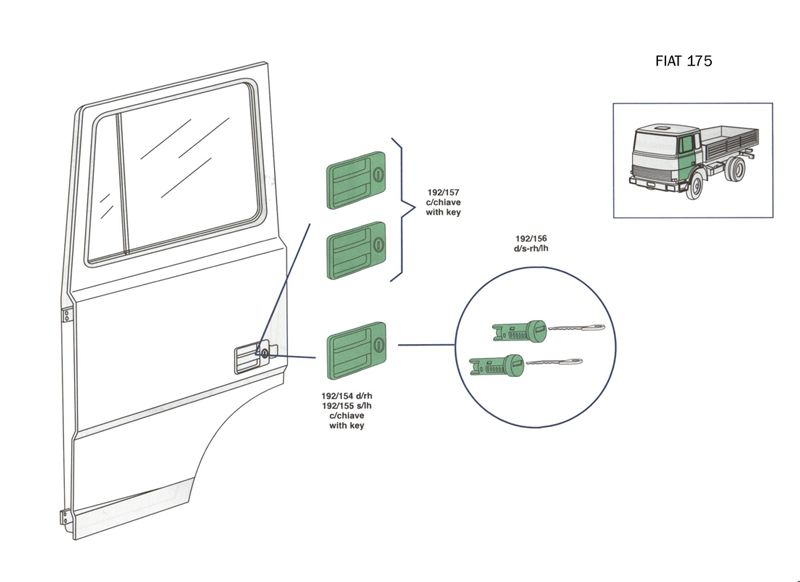 FIAT 175

192/157
c/chiave
with key

192/156
d/s-rh/lh

192/154 d/rh
192/155 s/lh
c/chiave
with key