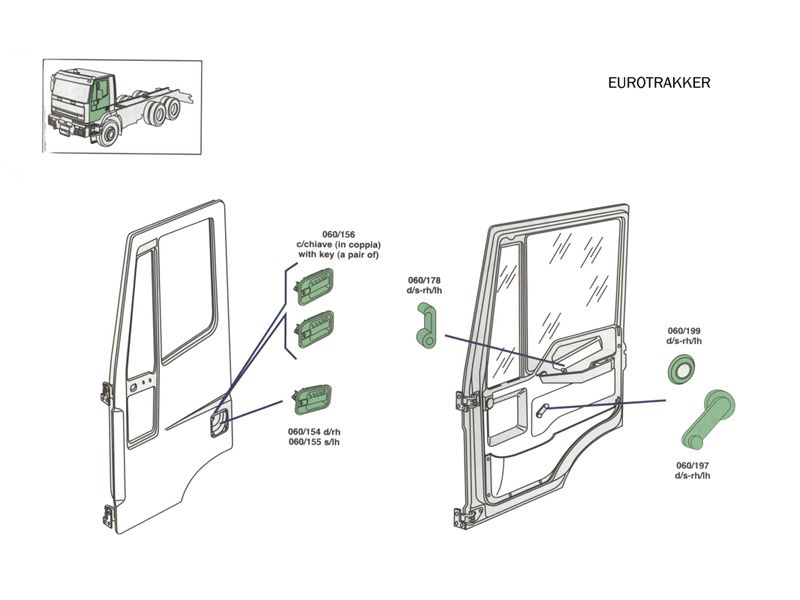 EUROTRAKKER

060/156
c/chiave (in coppia)
with key (a pair of)

060/154 d/rh
060/155 s/lh

060/178
d/s-rh/lh

060/199
d/s-rh/lh

060/197
d/s-rh/lh