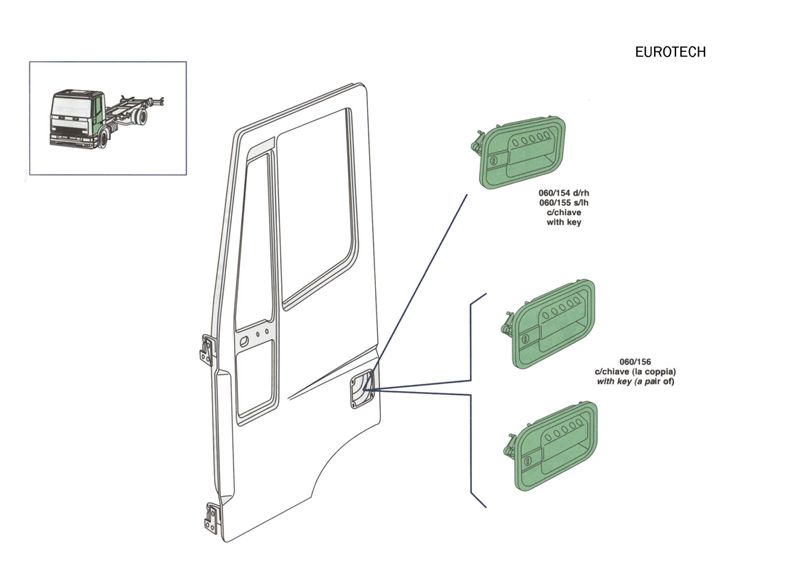 EUROTECH

060/154 d/rh
060/155 s/lh
c/chiave
with key

060/156
c/chiave (la coppia)
with key (a pair of)