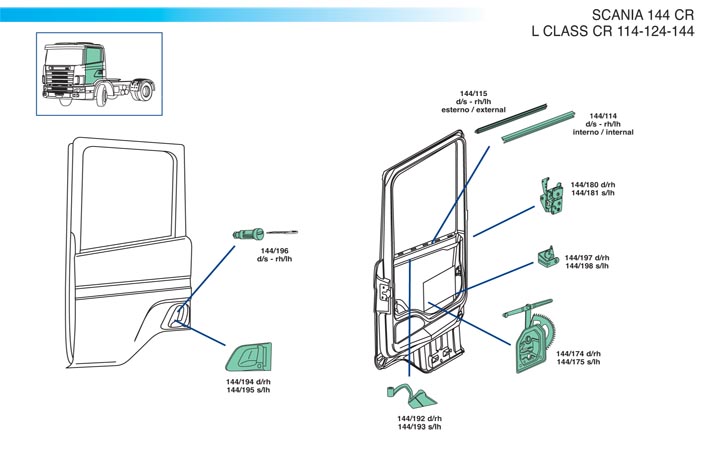 SCANIA 144 CR
L CLASS CR 114-124-144

144/115
d/s - rh/lh
esterno / external

144/114
d/s - rh/lh
interno / internal

144/180 d/rh
144/181 s/lh

144/196
d/s - rh/lh

144/197 d/rh
144/198 s/lh

144/174 d/rh
144/175 s/lh

144/194 d/rh
144/195 s/lh

144/192 d/rh
144/193 s/lh