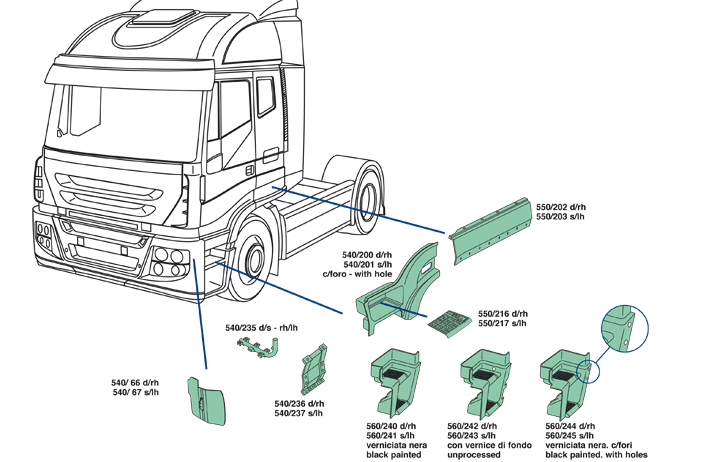 550/202 d/rh
550/203 s/lh

540/200 d/rh
540/201 s/lh
c/foro - with hole

550/216 d/rh
550/217 s/lh

540/235 d/s - rh/lh

540/ 66 d/rh
540/ 67 s/lh

540/236 d/rh
540/237 s/lh

560/240 d/rh
560/241 s/lh
verniciata nera
black painted

560/242 d/rh
560/243 s/lh
con vernice di fondo
unprocessed

560/244 d/rh
560/245 s/lh
verniciata nera. c/fori
black painted. with holes