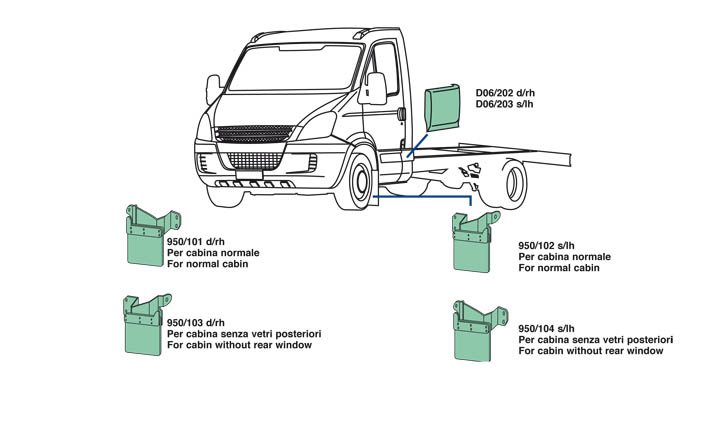 D06/202 d/rh
D06/203 s/lh

950/101 d/rh
Per cabina normale
For normal cabin

950/102 s/lh
Per cabina normale
For normal cabin

950/103 d/rh
Per cabina senza vetri posteriori
For cabin without rear window

950/104 s/lh
Per cabina senza vetri posteriori
For cabin without rear window