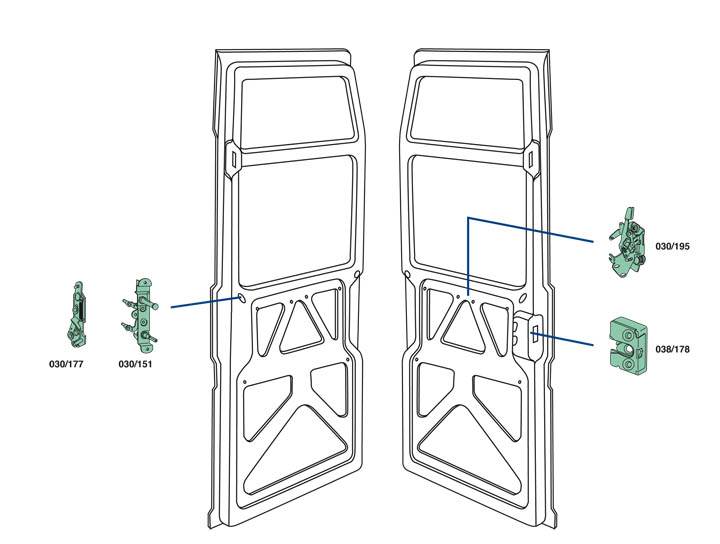 030/177

030/151

030/195

038/178