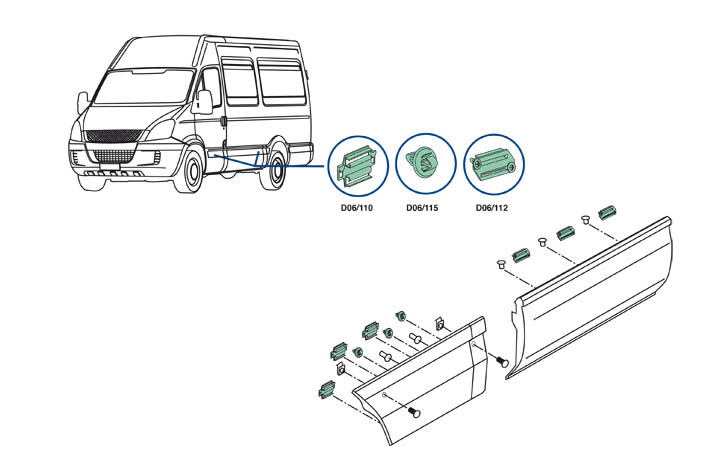 D06/110
D06/115
D06/112