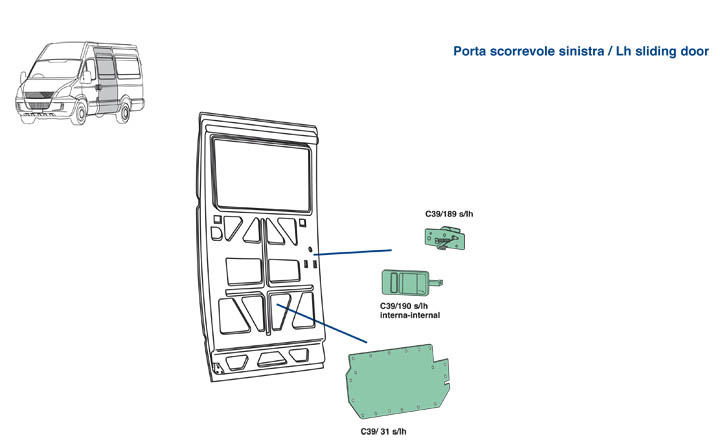 Porta scorrevole sinistra / Lh sliding door

C39/189 s/lh

C39/190 s/lh
interna-internal

C39/ 31 s/lh