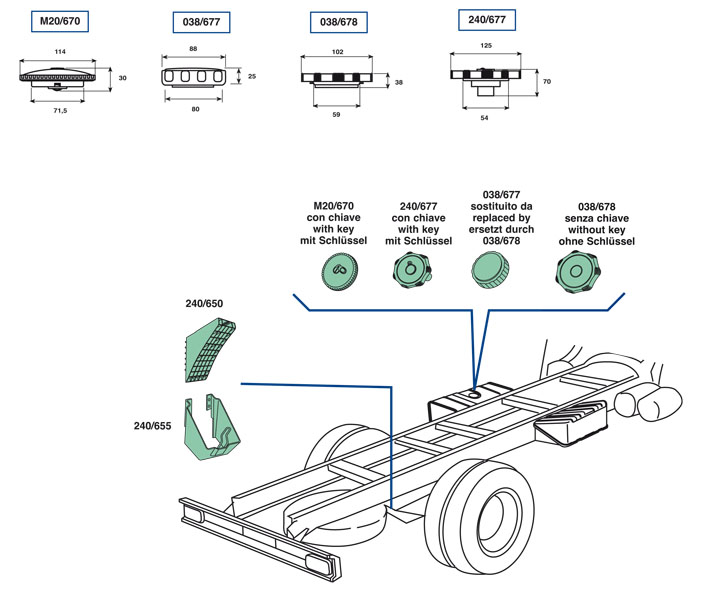 M20/670

114

30

71,5

038/677

88

25

80

038/678

102

38

59

240/677

125

70

54

M20/670
con chiave
with key
mit Schlüssel

240/677
con chiave
with key
mit Schlüssel

038/677
sostituito da
replaced by
ersetzt durch
038/678

038/678
senza chiave
without key
ohne Schlüssel

240/650

240/655