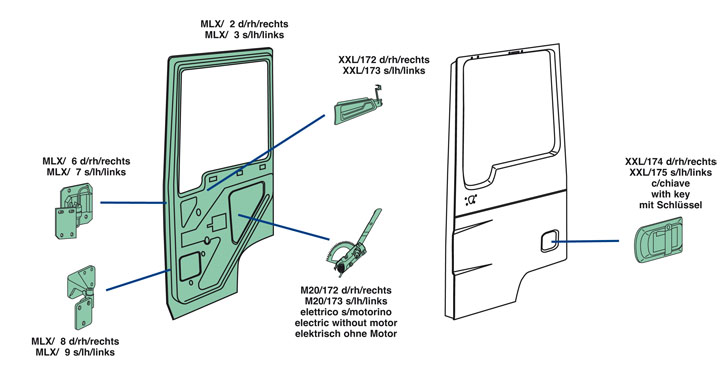 MLX/ 2 d/rh/rechts
MLX/ 3 s/lh/links

XXL/172 d/rh/rechts
XXL/173 s/lh/links

MLX/ 6 d/rh/rechts
MLX/ 7 s/lh/links

XXL/174 d/rh/rechts
XXL/175 s/lh/links
c/chiave
with key
mit Schlüssel

M20/172 d/rh/rechts
M20/173 s/lh/links
elettrico s/motorino
electric without motor
elektrisch ohne Motor

MLX/ 8 d/rh/rechts
MLX/ 9 s/lh/links