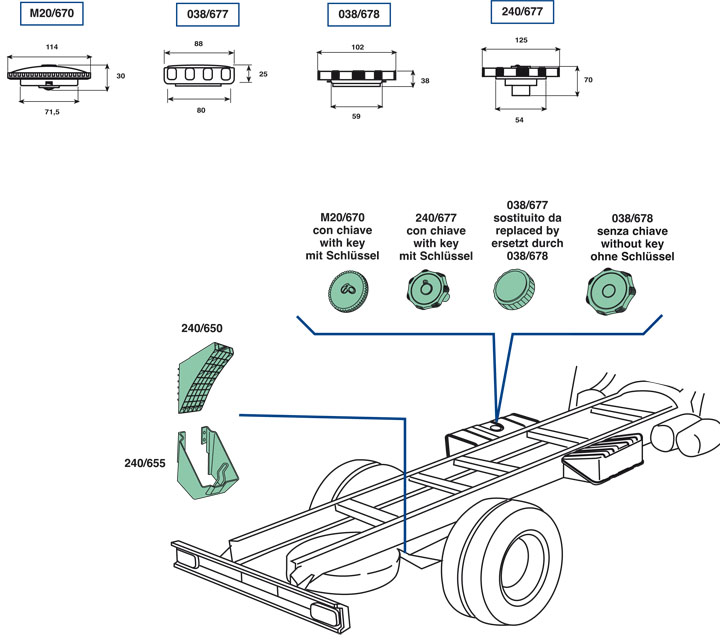 M20/670

114

30

71,5

038/677

88

25

80

038/678

102

38

59

240/677

125

70

54

M20/670
con chiave
with key
mit Schlüssel

240/677
con chiave
with key
mit Schlüssel

038/677
sostituito da
replaced by
ersetzt durch
038/678

038/678
senza chiave
without key
ohne Schlüssel

240/650

240/655