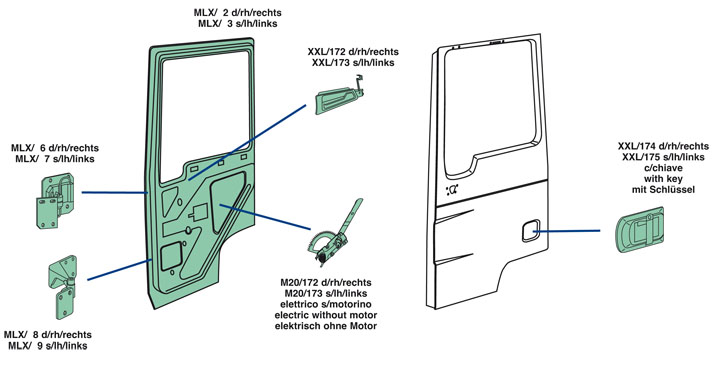 MLX/ 2 d/rh/rechts
MLX/ 3 s/lh/links

XXL/172 d/rh/rechts
XXL/173 s/lh/links

MLX/ 6 d/rh/rechts
MLX/ 7 s/lh/links

XXL/174 d/rh/rechts
XXL/175 s/lh/links
c/chiave
with key
mit Schlüssel

M20/172 d/rh/rechts
M20/173 s/lh/links
elettrico s/motorino
electric without motor
elektrisch ohne Motor

MLX/ 8 d/rh/rechts
MLX/ 9 s/lh/links