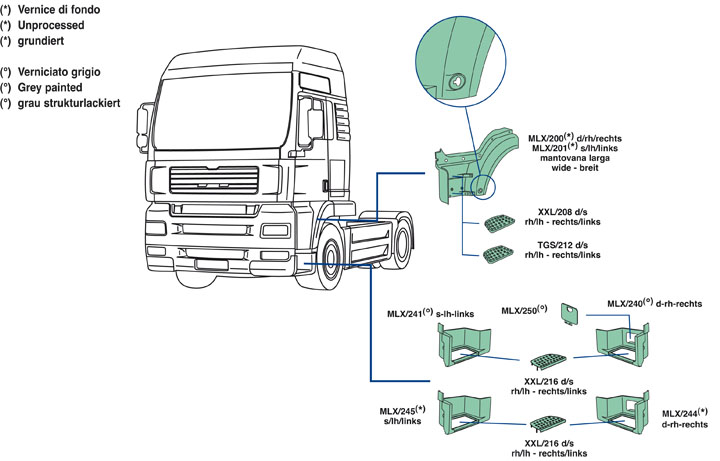 (*) Vernice di fondo
(*) Unprocessed
(*) grundiert

(°) Verniciato grigio
(°) Grey painted
(°) grau strukturlackiert

MLX/200$^{(*)}$ d/rh/rechts
MLX/201$^{(*)}$ s/lh/links
mantovana larga
wide - breit

XXL/208 d/s
rh/lh - rechts/links

TGS/212 d/s
rh/lh - rechts/links

MLX/241$^{(°)}$ s-lh-links

MLX/250$^{(°)}$

MLX/240$^{(°)}$ d-rh-rechts

XXL/216 d/s
rh/lh - rechts/links

MLX/245$^{(*)}$
s/lh/links

MLX/244$^{(*)}$
d-rh-rechts

XXL/216 d/s
rh/lh - rechts/links