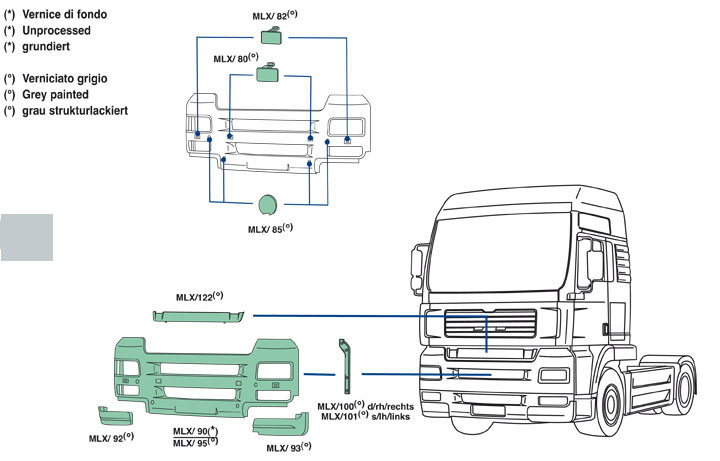 (*) Vernice di fondo
(*) Unprocessed
(*) grundiert

(°) Verniciato grigio
(°) Grey painted
(°) grau strukturlackiert

MLX/ 82(°)

MLX/ 80(°)

MLX/ 85(°)

MLX/122(°)

MLX/100(°) d/rh/rechts
MLX/101(°) s/lh/links

MLX/ 92(°)

MLX/ 90(*)
MLX/ 95(°)

MLX/ 93(°)