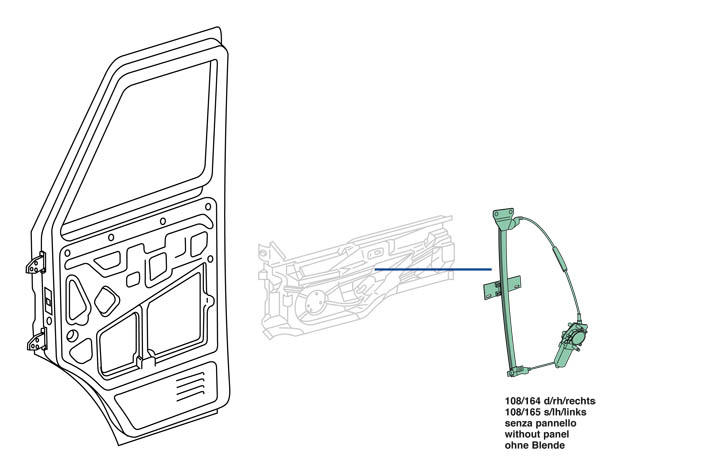 108/164 d/rh/rechts
108/165 s/lh/links
senza pannello
without panel
ohne Blende