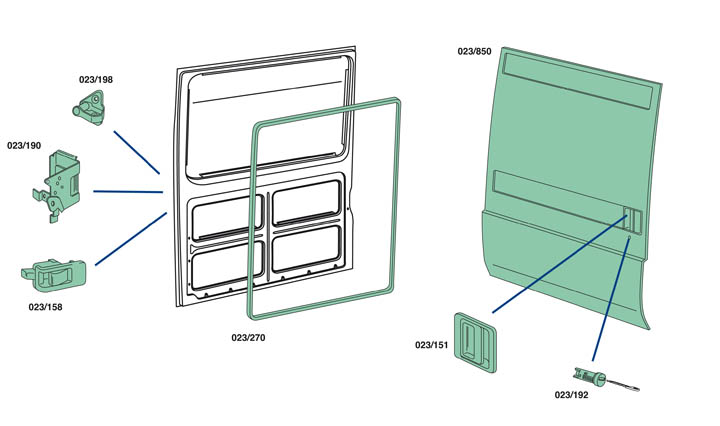 023/198

023/190

023/158

023/270

023/850

023/151

023/192