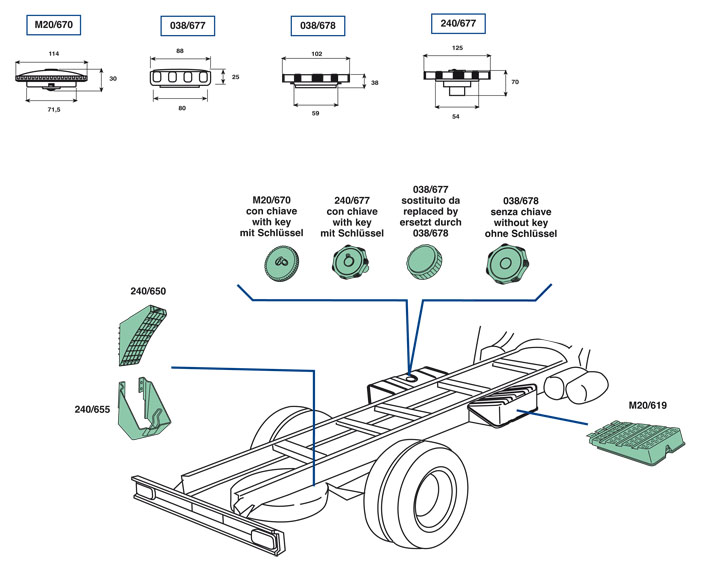 M20/670

114

30

71,5

038/677

88

25

80

038/678

102

38

59

240/677

125

70

54

M20/670
con chiave
with key
mit Schlüssel

240/677
con chiave
with key
mit Schlüssel

038/677
sostituito da
replaced by
ersetzt durch
038/678

038/678
senza chiave
without key
ohne Schlüssel

240/650

240/655

M20/619