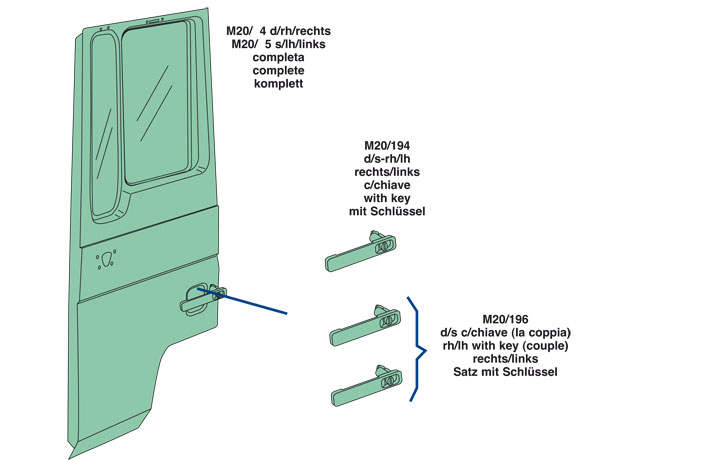 M20/ 4 d/rh/rechts
M20/ 5 s/lh/links
completa
complete
komplett

M20/194
d/s-rh/lh
rechts/links
c/chiave
with key
mit Schlüssel

M20/196
d/s c/chiave (la coppia)
rh/lh with key (couple)
rechts/links
Satz mit Schlüssel