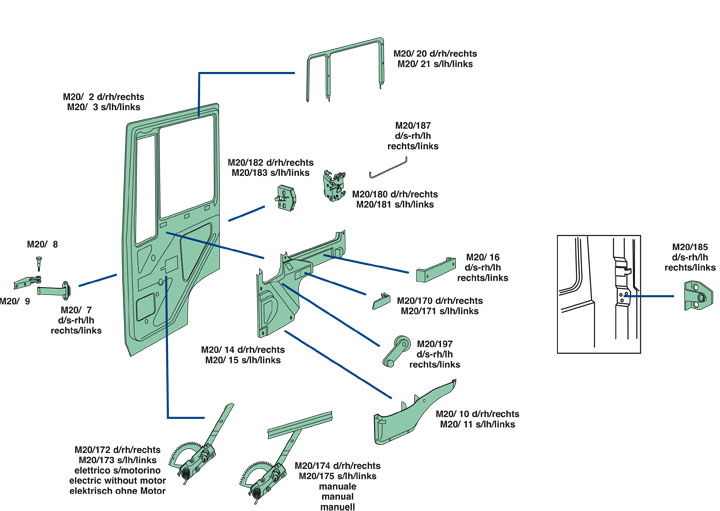 M20/ 20 d/rh/rechts
M20/ 21 s/lh/links

M20/ 2 d/rh/rechts
M20/ 3 s/lh/links

M20/187
d/s-rh/lh
rechts/links

M20/182 d/rh/rechts
M20/183 s/lh/links

M20/180 d/rh/rechts
M20/181 s/lh/links

M20/ 8

M20/ 9

M20/ 7
d/s-rh/lh
rechts/links

M20/ 16
d/s-rh/lh
rechts/links

M20/185
d/s-rh/lh
rechts/links

M20/170 d/rh/rechts
M20/171 s/lh/links

M20/197
d/s-rh/lh
rechts/links

M20/ 14 d/rh/rechts
M20/ 15 s/lh/links

M20/ 10 d/rh/rechts
M20/ 11 s/lh/links

M20/172 d/rh/rechts
M20/173 s/lh/links
elettrico s/motorino
electric without motor
elektrisch ohne Motor

M20/174 d/rh/rechts
M20/175 s/lh/links
manuale
manual
manuell