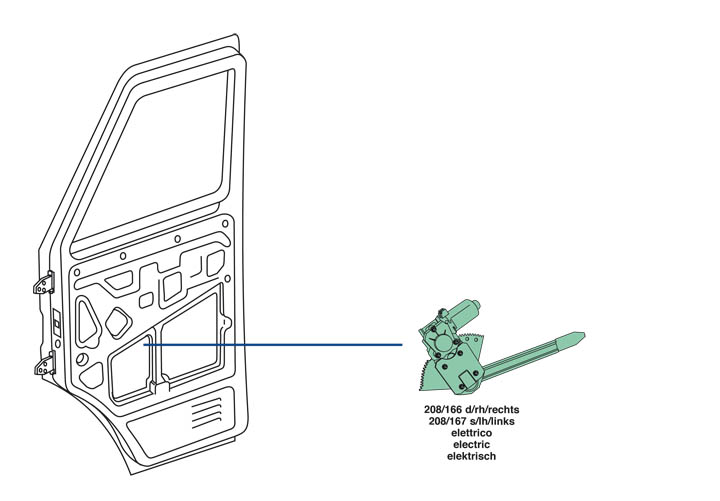 208/166 d/rh/rechts
208/167 s/lh/links
elettrico
electric
elektrisch