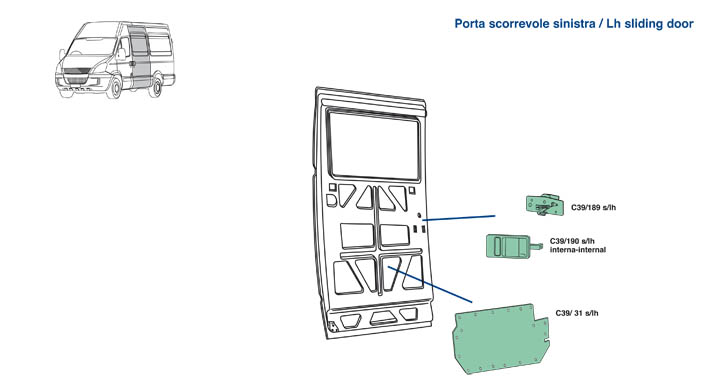 Porta scorrevole sinistra / Lh sliding door

C39/189 s/lh

C39/190 s/lh
interna-internal

C39/ 31 s/lh