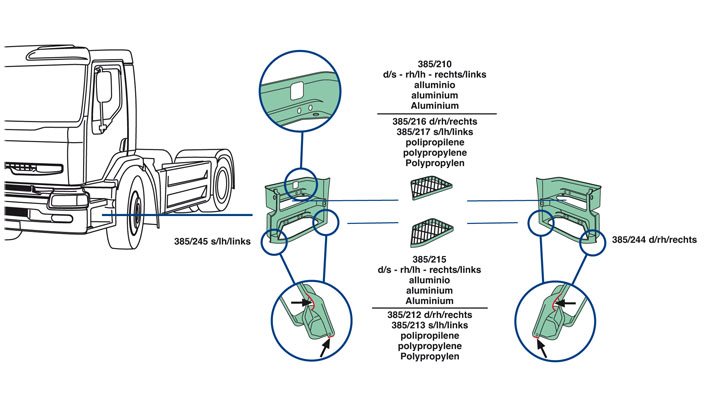 385/210
d/s - rh/lh - rechts/links
alluminio
aluminium
Aluminium

385/216 d/rh/rechts
385/217 s/lh/links
polipropilene
polypropylene
Polypropylen

385/245 s/lh/links

385/244 d/rh/rechts

385/215
d/s - rh/lh - rechts/links
alluminio
aluminium
Aluminium

385/212 d/rh/rechts
385/213 s/lh/links
polipropilene
polypropylene
Polypropylen