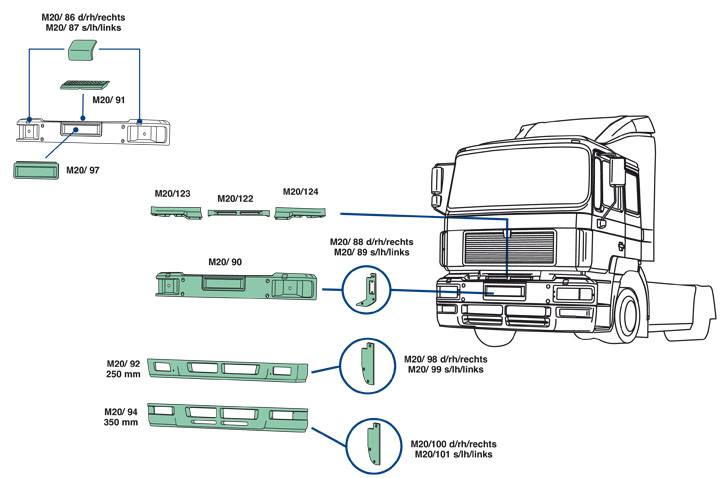 M20/ 86 d/rh/rechts
M20/ 87 s/lh/links

M20/ 91

M20/ 97

M20/123

M20/122

M20/124

M20/ 88 d/rh/rechts
M20/ 89 s/lh/links

M20/ 90

M20/ 92
250 mm

M20/ 98 d/rh/rechts
M20/ 99 s/lh/links

M20/ 94
350 mm

M20/100 d/rh/rechts
M20/101 s/lh/links