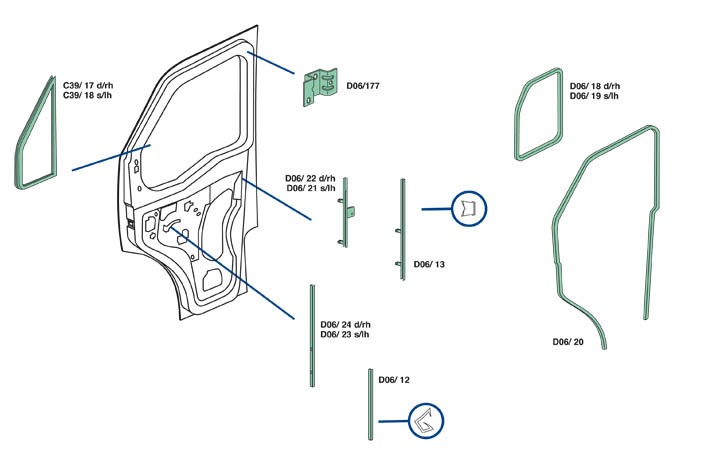 C39/ 17 d/rh
C39/ 18 s/lh

D06/177

D06/ 18 d/rh
D06/ 19 s/lh

D06/ 22 d/rh
D06/ 21 s/lh

D06/ 13

D06/ 24 d/rh
D06/ 23 s/lh

D06/ 20

D06/ 12