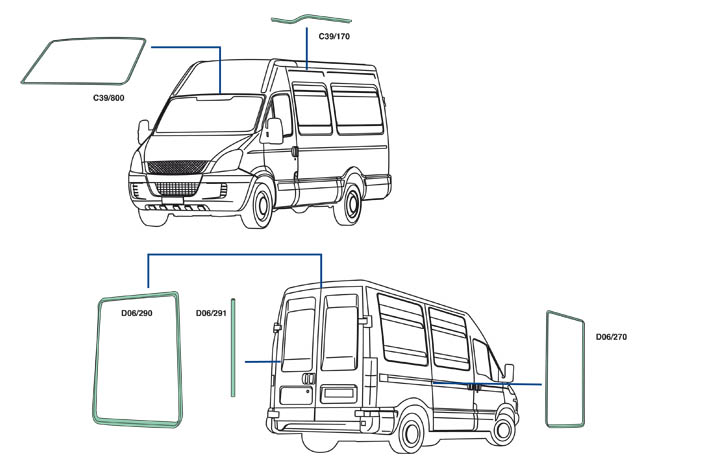 C39/170

C39/800

D06/290

D06/291

D06/270