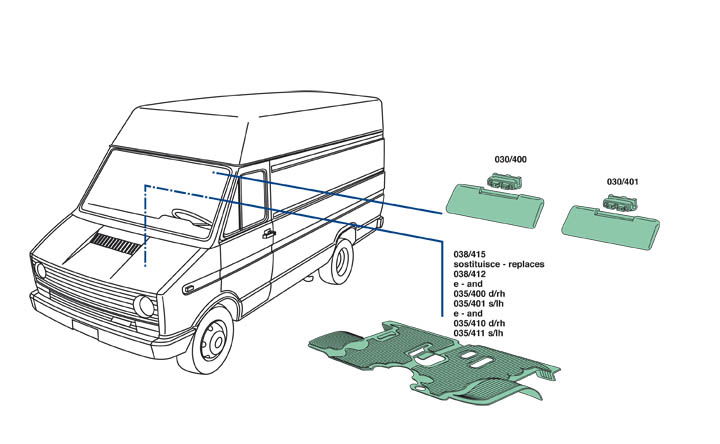 030/400

030/401

038/415
sostituisce - replaces
038/412
e - and
035/400 d/rh
035/401 s/lh
e - and
035/410 d/rh
035/411 s/lh