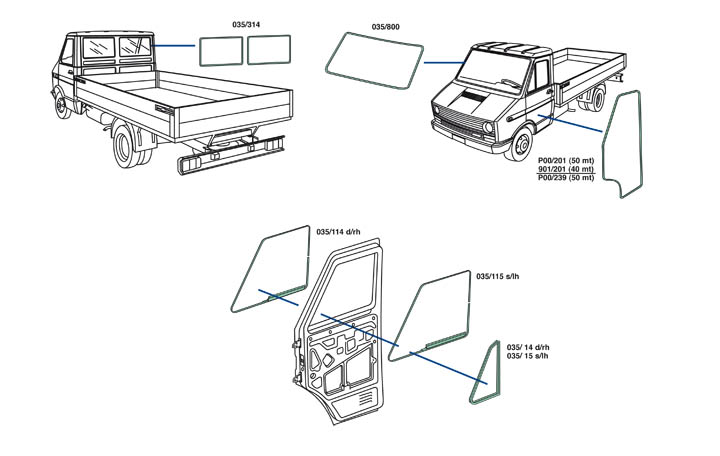 035/314

035/800

P00/201 (50 mt)
901/201 (40 mt)
P00/239 (50 mt)

035/114 d/rh

035/115 s/lh

035/ 14 d/rh
035/ 15 s/lh