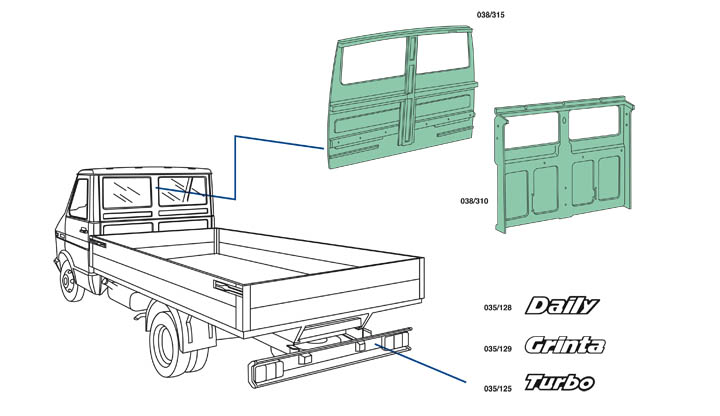 038/315

038/310

035/128 Daily

035/129 Grinta

035/125 Turbo