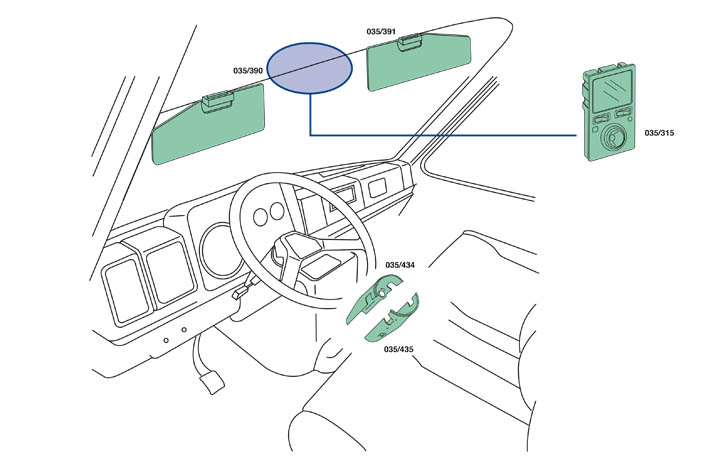 035/391
035/390
035/315
035/434
035/435