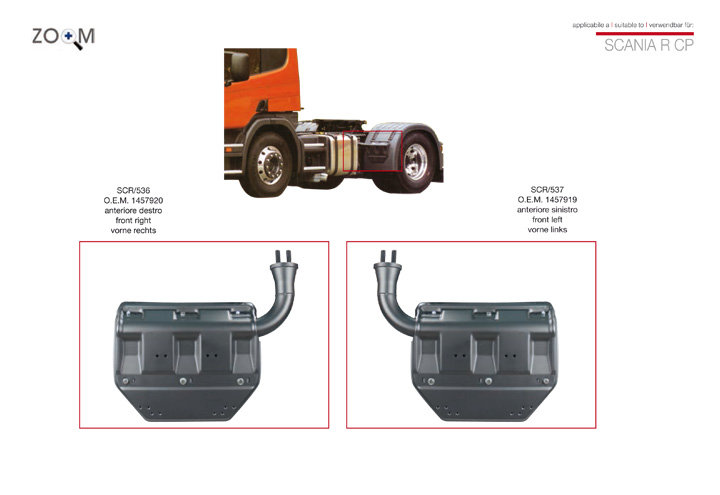 ZOOM

applicabile a | suitable to | verwendbar für:

SCANIA R CP

SCR/536
O.E.M. 1457920
anteriore destro
front right
vorne rechts

SCR/537
O.E.M. 1457919
anteriore sinistro
front left
vorne links